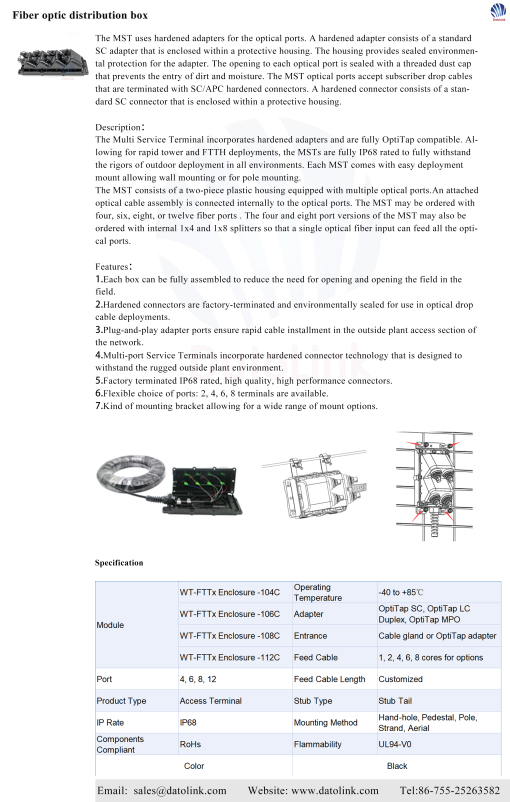 Fiber optic distribution box

The MST uses hardened adapters for the optical ports. A hardened adapter consists of a standard SC adapter that is enclosed within a protective housing. The housing provides sealed environmental protection for the adapter. The opening to each optical port is sealed with a threaded dust cap that prevents the entry of dirt and moisture. The MST optical ports accept subscriber drop cables that are terminated with SC/APC hardened connectors. A hardened connector consists of a standard SC connector that is enclosed within a protective housing.

Description:
The Multi Service Terminal incorporates hardened adapters and are fully OptiTap compatible. Allowing for rapid tower and FTTH deployments, the MSTs are fully IP68 rated to fully withstand the rigors of outdoor deployment in all environments. Each MST comes with easy deployment mount allowing wall mounting or for pole mounting.
The MST consists of a two-piece plastic housing equipped with multiple optical ports.An attached optical cable assembly is connected internally to the optical ports. The MST may be ordered with four, six, eight, or twelve fiber ports . The four and eight port versions of the MST may also be ordered with internal 1x4 and 1x8 splitters so that a single optical fiber input can feed all the optical ports.

Features:
1.Each box can be fully assembled to reduce the need for opening and opening the field in the field.
2.Hardened connectors are factory-terminated and environmentally sealed for use in optical drop cable deployments.
3.Plug-and-play adapter ports ensure rapid cable installment in the outside plant access section of the network.
4.Multi-port Service Terminals incorporate hardened connector technology that is designed to withstand the rugged outside plant environment.
5.Factory terminated IP68 rated, high quality, high performance connectors.
6.Flexible choice of ports: 2, 4, 6, 8 terminals are available.
7.Kind of mounting bracket allowing for a wide range of mount options.

Specification

| Module | WT-FTTx Enclosure -104C | Operating Temperature | -40 to +85℃ |
|---|---|---|---|
| | WT-FTTx Enclosure -106C | Adapter | OptiTap SC, OptiTap LC Duplex, OptiTap MPO |
| | WT-FTTx Enclosure -108C | Entrance | Cable gland or OptiTap adapter |
| | WT-FTTx Enclosure -112C | Feed Cable | 1, 2, 4, 6, 8 cores for options |
| Port | 4, 6, 8, 12 | Feed Cable Length | Customized |
| Product Type | Access Terminal | Stub Type | Stub Tail |
| IP Rate | IP68 | Mounting Method | Hand-hole, Pedestal, Pole, Strand, Aerial |
| Components Compliant | RoHs | Flammability | UL94-V0 |
| Color | | Black | |

Email: sales@datolink.com Website: www.datolink.com Tel:86-755-25263582